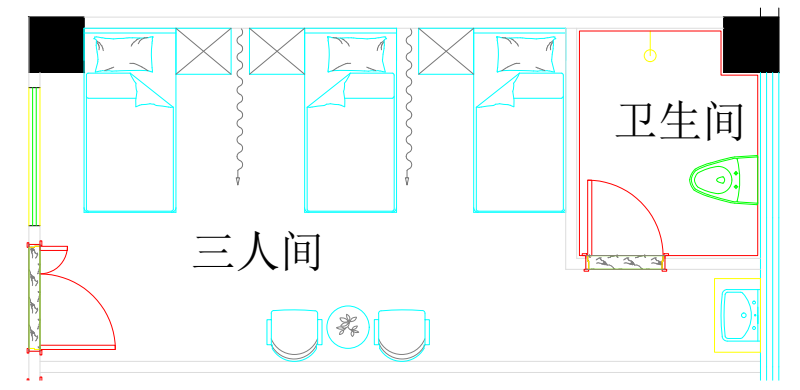 卫生间

三人间